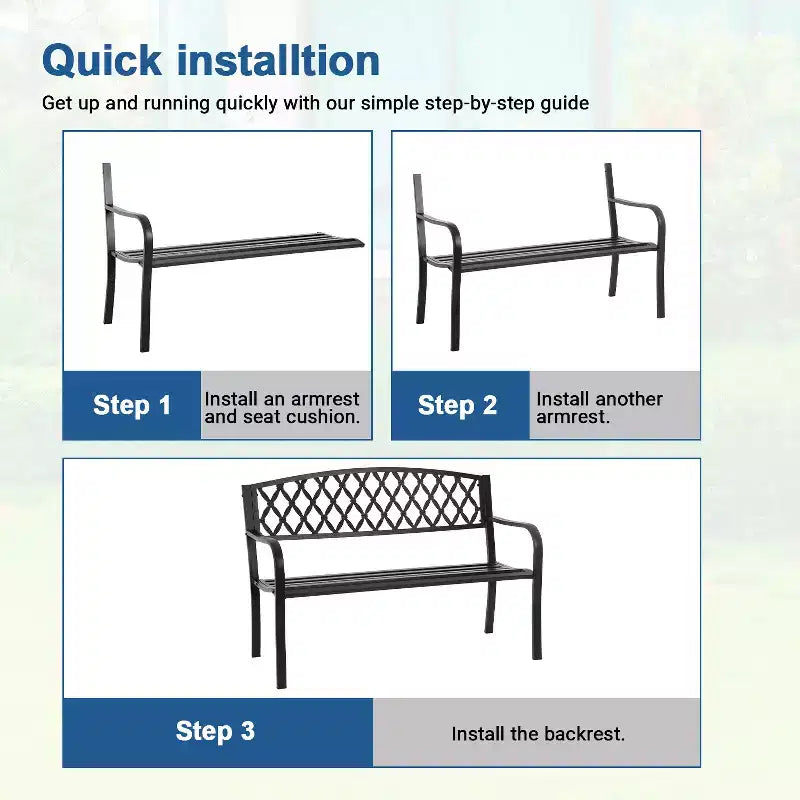 Quick installtion

Get up and running quickly with our simple step-by-step guide

Step 1

Install an armrest and seat cushion.

Step 2

Install another armrest.

Step 3

Install the backrest.